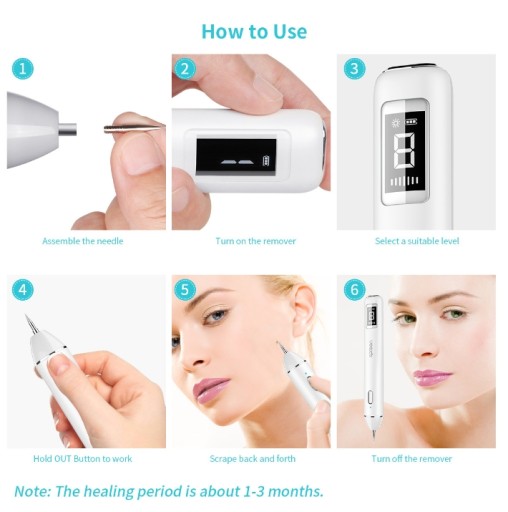 How to Use

1

Assemble the needle

2

Turn on the remover

3

8

Select a suitable level

4

Hold OUT Button to work

5

Scrape back and forth

6

Turn off the remover

Note: The healing period is about 1-3 months.