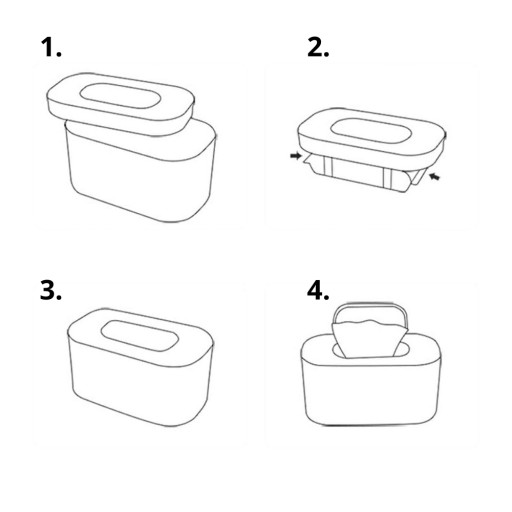 1.

2.

3.

4.