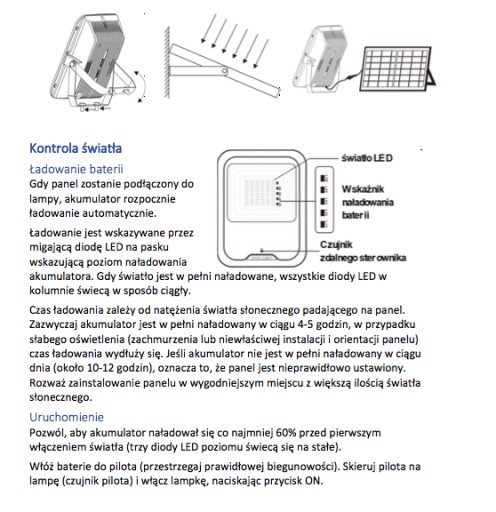 Kontrola światła

Ładowanie baterii

Gdy panel zostanie podłączony do lampy, akumulator rozpocznie ładowanie automatycznie.

Ładowanie jest wskazywane przez migającą diodę LED na pasku wskazującą poziom naładowania akumulatora. Gdy światło jest w pełni naładowane, wszystkie diody LED w kolumnie świecą w sposób ciągły.

światło LED

Wskaźnik naładowania baterii

Czujnik zdalnego sterownika

Czas ładowania zależy od natężenia światła słonecznego padającego na panel. Zazwyczaj akumulator jest w pełni naładowany w ciągu 4-5 godzin, w przypadku słabego oświetlenia (zachmurzenia lub niewłaściwej instalacji i orientacji panelu) czas ładowania wydłuży się. Jeśli akumulator nie jest w pełni naładowany w ciągu dnia (około 10-12 godzin), oznacza to, że panel jest nieprawidłowo ustawiony. Rozważ zainstalowanie panelu w wygodniejszym miejscu z większą ilością światła słonecznego.

Uruchomienie

Pozwól, aby akumulator naładował się co najmniej 60% przed pierwszym włączeniem światła (trzy diody LED poziomu świecą się na stałe).

Włóż baterie do pilota (przestrzegaj prawidłowej biegunowości). Skieruj pilota na lampę (czujnik pilota) i włącz lampkę, naciskając przycisk ON.