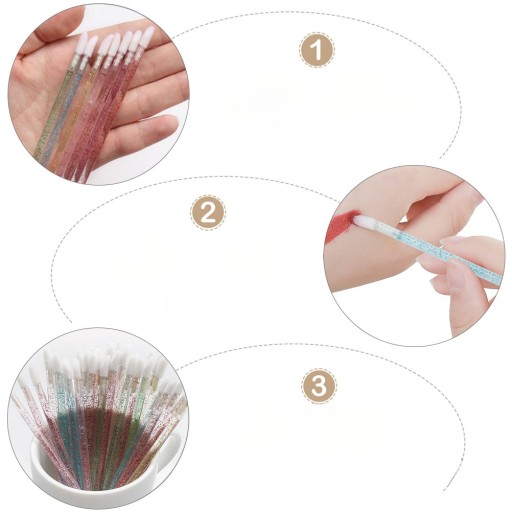 1

2

3