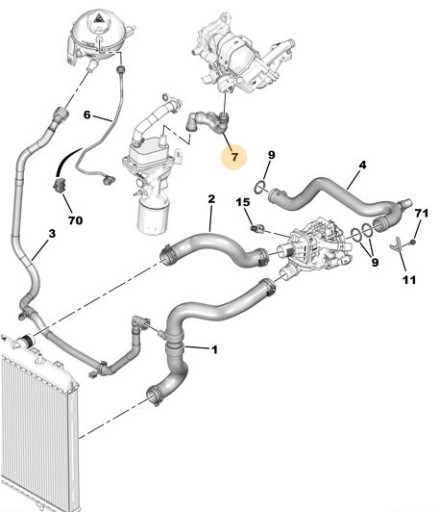 6
7
9
4
70
2
15
71
3
9
11
1