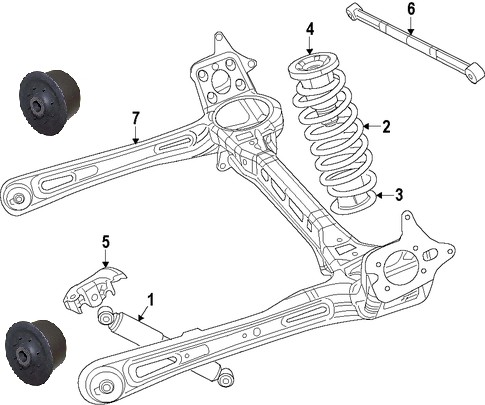 6
4
7
2
3
5
1