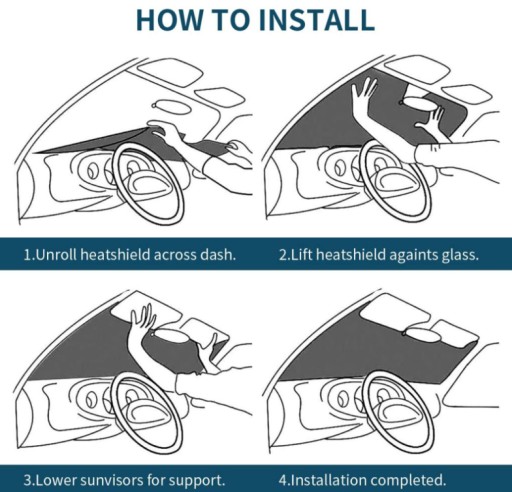 HOW TO INSTALL

1.Unroll heatshield across dash.

2.Lift heatshield againts glass.

3.Lower sunvisors for support.

4.Installation completed.