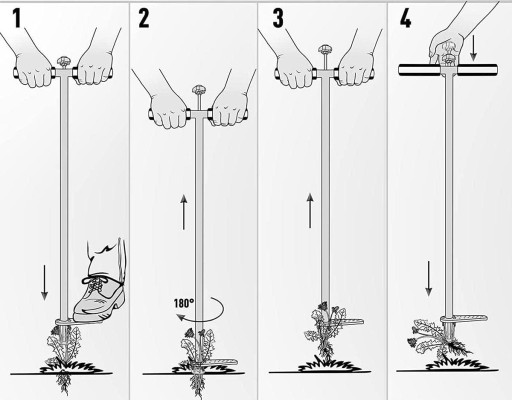 1

2

180°

3

4