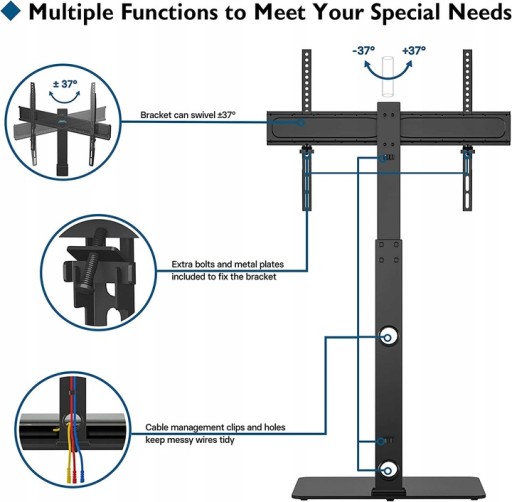 ◆ Multiple Functions to Meet Your Special Needs

± 37°

-37°

+37°

Bracket can swivel ±37°

Extra bolts and metal plates included to fix the bracket

Cable management clips and holes keep messy wires tidy