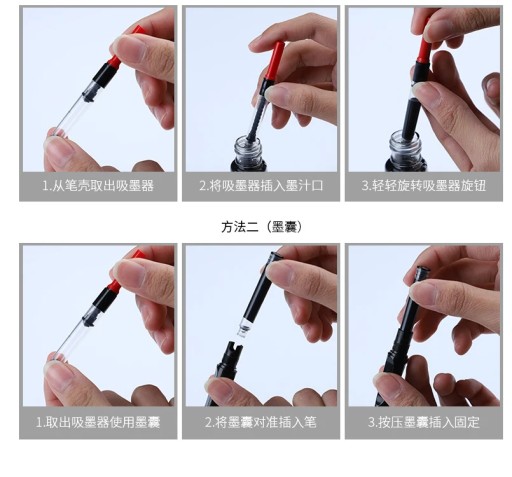 1.从笔壳取出吸墨器

2.将吸墨器插入墨汁口

3.轻轻旋转吸墨器旋钮

方法二（墨囊）

1.取出吸墨器使用墨囊

2.将墨囊对准插入笔

3.按压墨囊插入固定