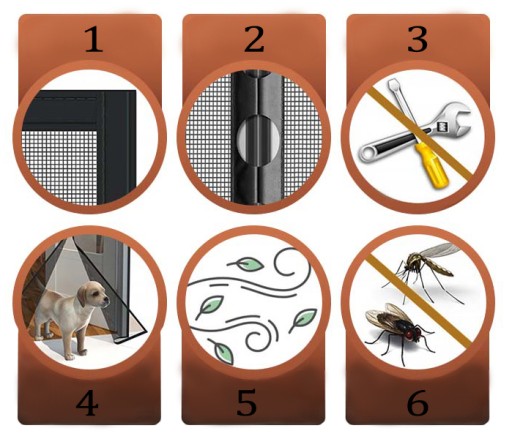 1
2
3
4
5
6