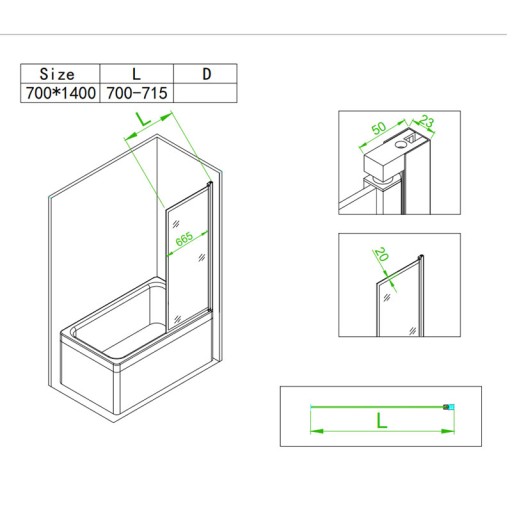 | Size | L | D |
|---|---|---|
| 700*1400 | 700-715 | |

L

665

50

23

20

L