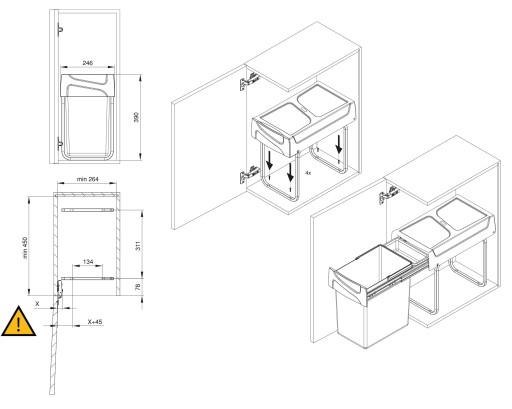 246

390

min 264

min 450

311

134

78

X

X+45

!

4x