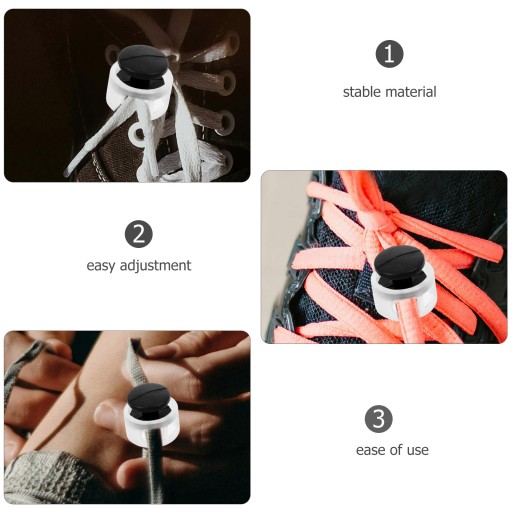 1
stable material

2
easy adjustment

3
ease of use