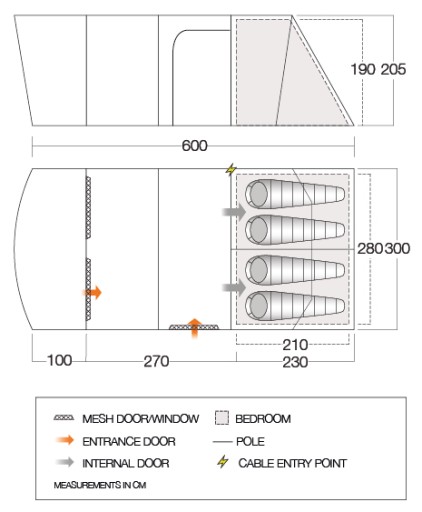 190 205

600

280 300

210

100 270 230

MESH DOOR/WINDOW
BEDROOM
ENTRANCE DOOR
POLE
INTERNAL DOOR
CABLE ENTRY POINT

MEASUREMENTS IN CM