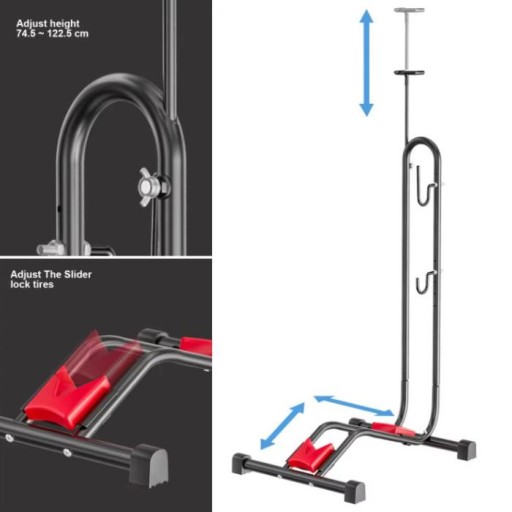 Adjust height
74.5 ~ 122.5 cm

Adjust The Slider
lock tires