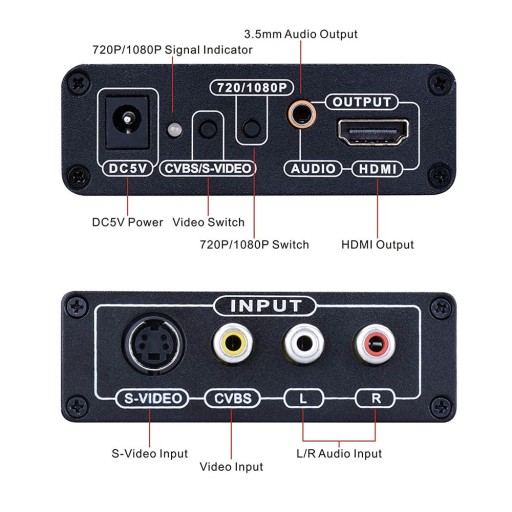 3.5mm Audio Output

720P/1080P Signal Indicator

720/1080P

OUTPUT

DC5V

CVBS/S-VIDEO

AUDIO

HDMI

DC5V Power

Video Switch

720P/1080P Switch

HDMI Output

INPUT

S-VIDEO

CVBS

L

R

S-Video Input

Video Input

L/R Audio Input