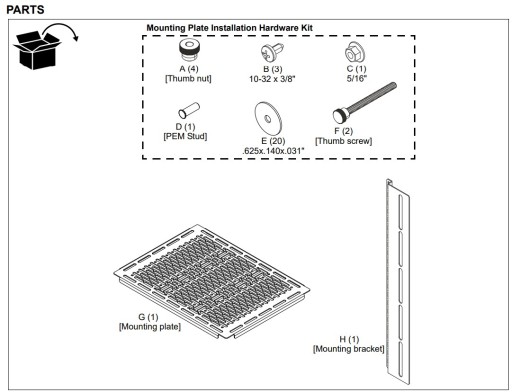 PARTS

Mounting Plate Installation Hardware Kit

A (4)
[Thumb nut]

B (3)
10-32 x 3/8"

C (1)
5/16"

D (1)
[PEM Stud]

E (20)
.625x.140x.031"

F (2)
[Thumb screw]

G (1)
[Mounting plate]

H (1)
[Mounting bracket]