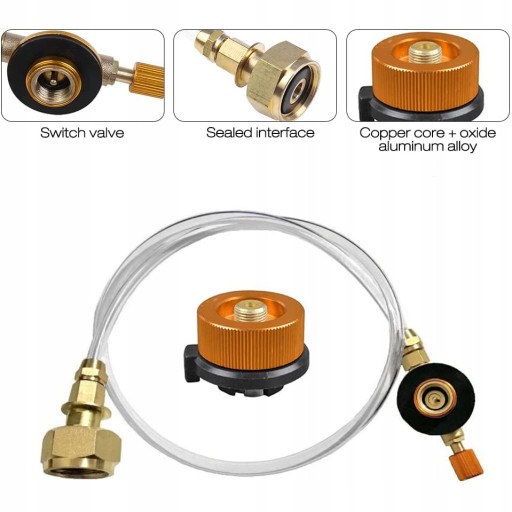 Switch valve

Sealed interface

Copper core + oxide aluminum alloy