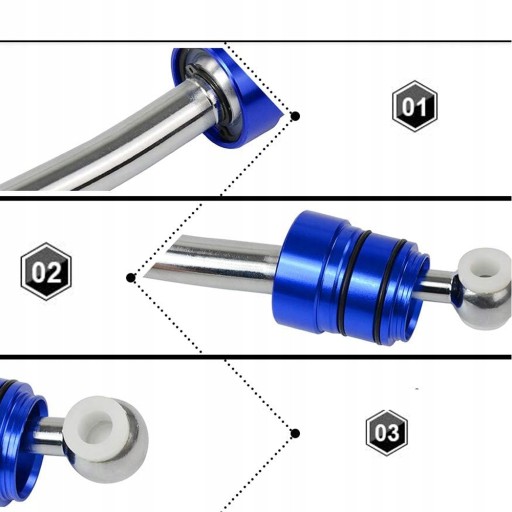 01

02

03