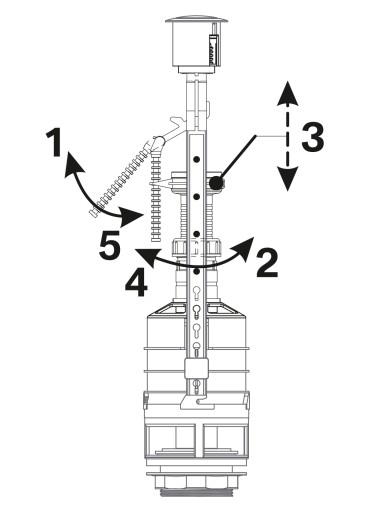 1
3
5
2
4