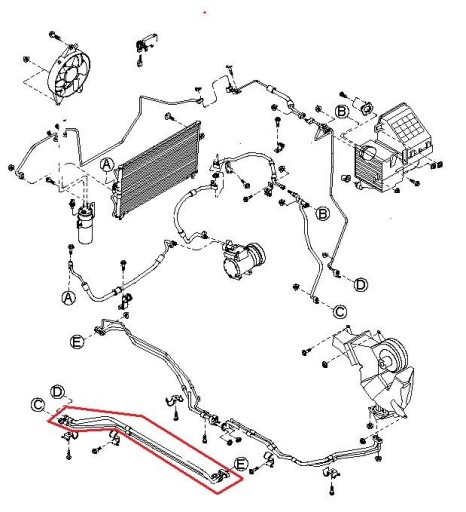 B
A
B
D
A
C
E
D
C
E