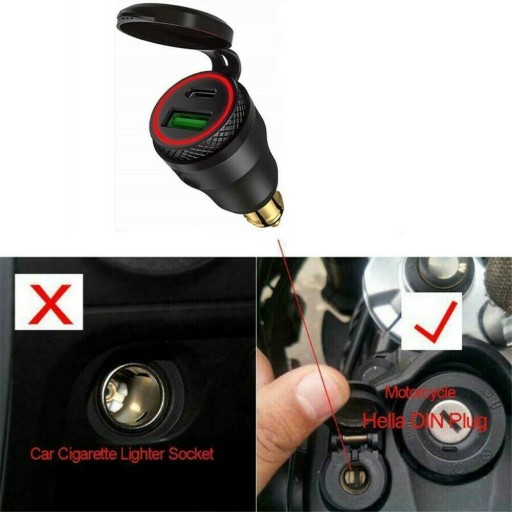 Car Cigarette Lighter Socket

Motorcycle
Hella DIN Plug