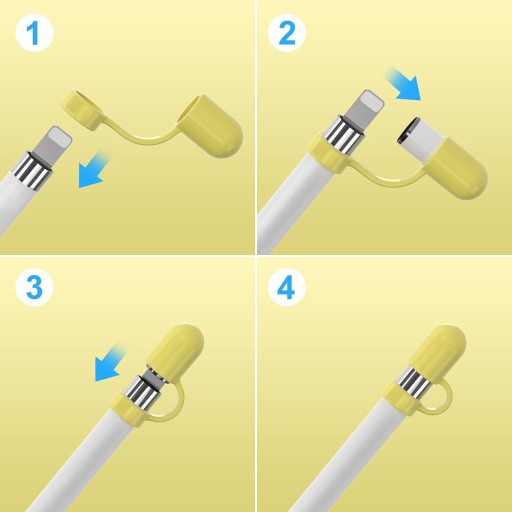 1

2

3

4