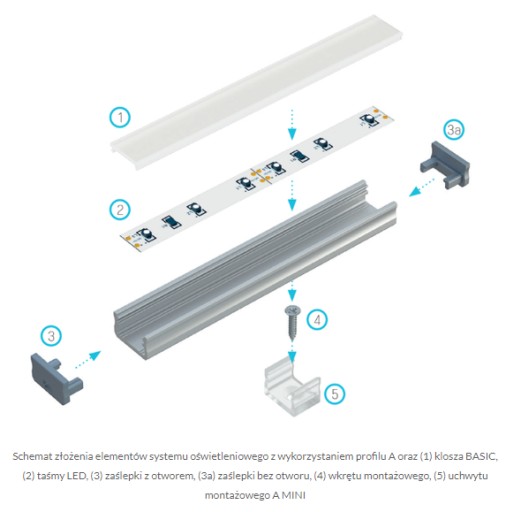 1

3a

2

4

3

5

Schemat złożenia elementów systemu oświetleniowego z wykorzystaniem profilu A oraz (1) klosza BASIC, (2) taśmy LED, (3) zaślepki z otworem, (3a) zaślepki bez otworu, (4) wkrętu montażowego, (5) uchwytu montażowego A MINI