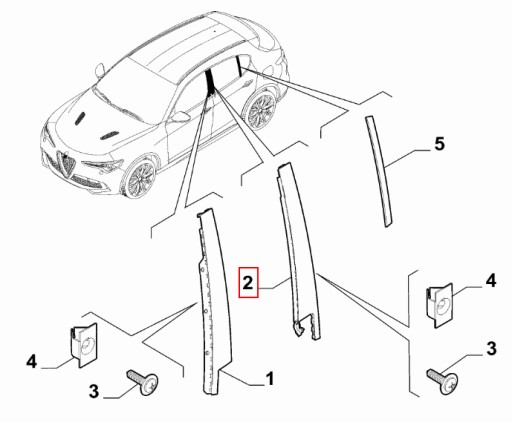 5
2
4
4
3
3
1