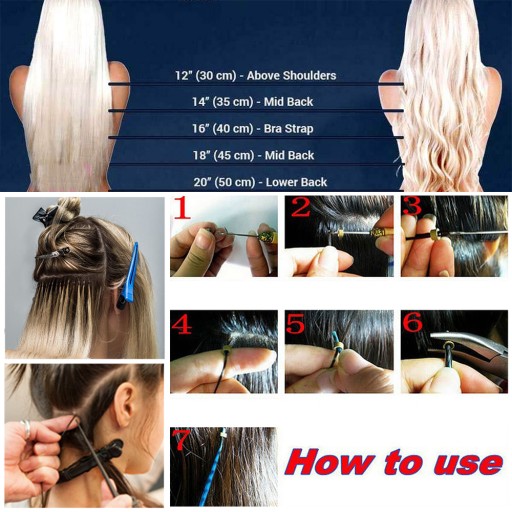 12" (30 cm) - Above Shoulders
14" (35 cm) - Mid Back
16" (40 cm) - Bra Strap
18" (45 cm) - Mid Back
20" (50 cm) - Lower Back

1
2
3
4
5
6
7

How to use