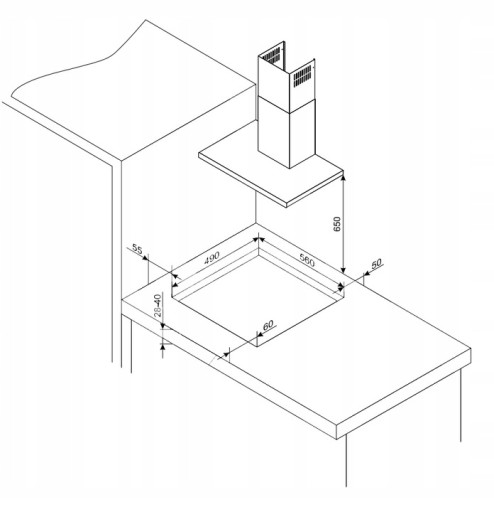 650
55
490
560
50
28-40
60