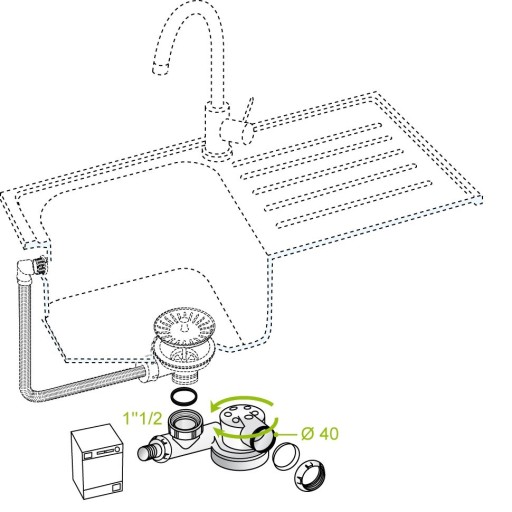 1"1/2

Ø 40