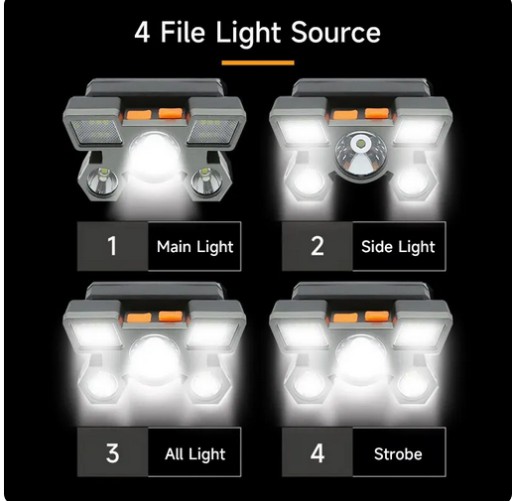 4 File Light Source

1 Main Light

2 Side Light

3 All Light

4 Strobe