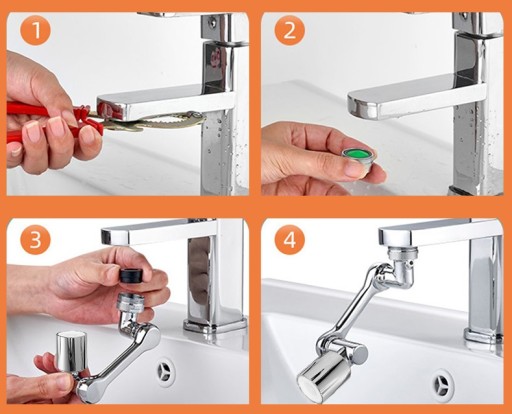 1
2
3
4