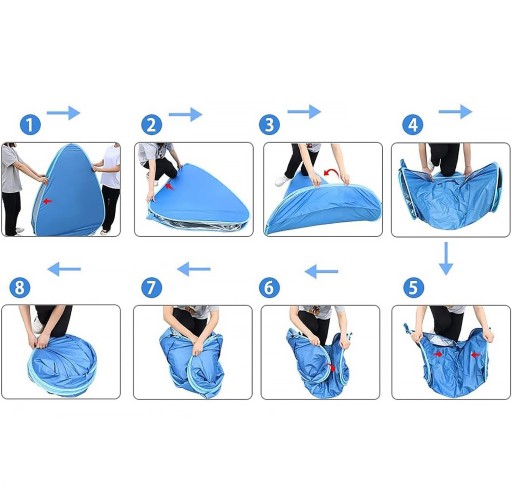 1
2
3
4
8
7
6
5