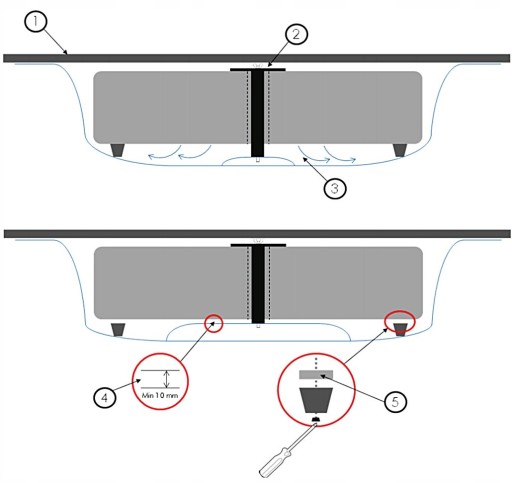 1
2
3
4
Min 10 mm
5