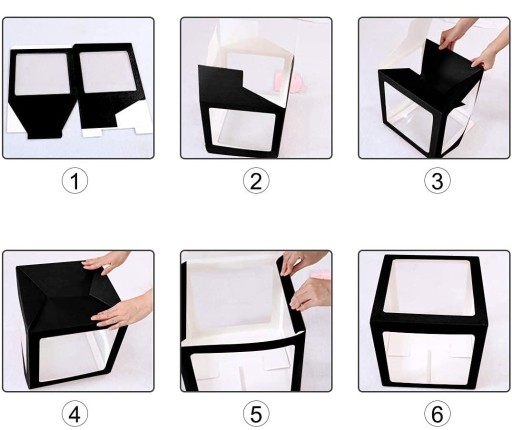 1

2

3

4

5

6