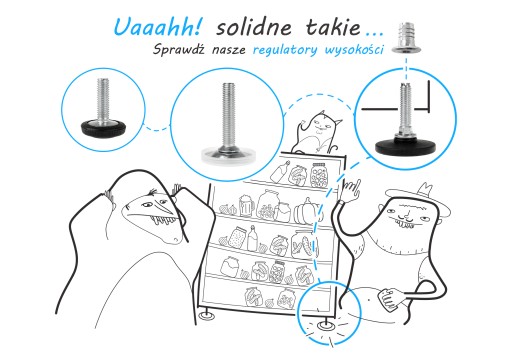 Uaaahh! solidne takie...
Sprawdź nasze regulatory wysokości