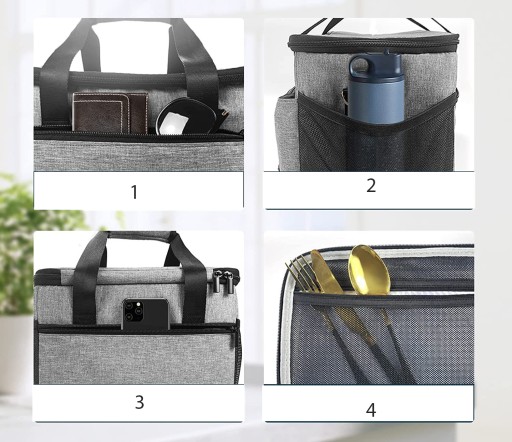 1

2

3

4