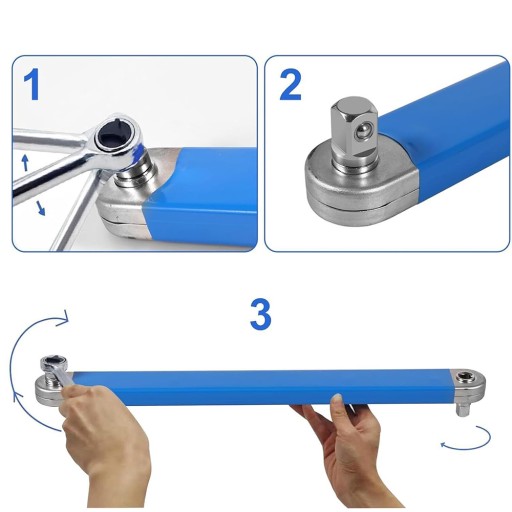 1

2

3