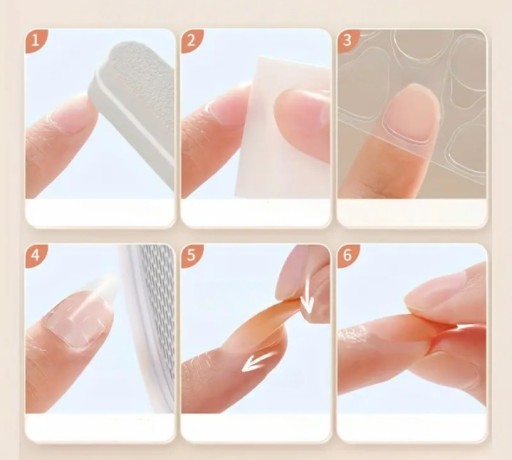 1

2

3

4

5

6