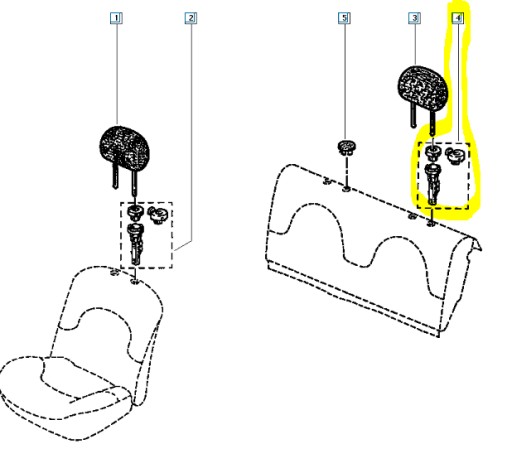 1
2
5
3
4