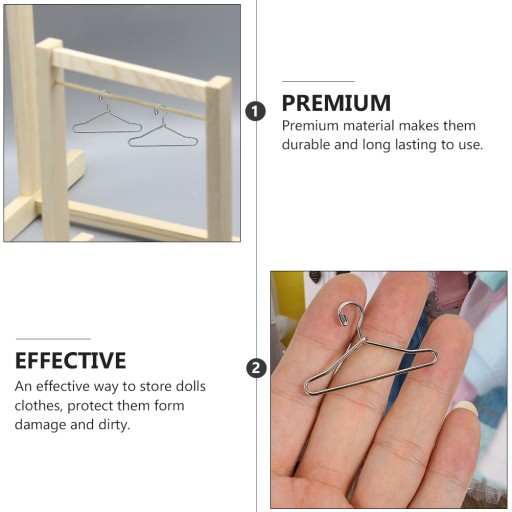 1

PREMIUM

Premium material makes them durable and long lasting to use.

EFFECTIVE

An effective way to store dolls clothes, protect them form damage and dirty.

2