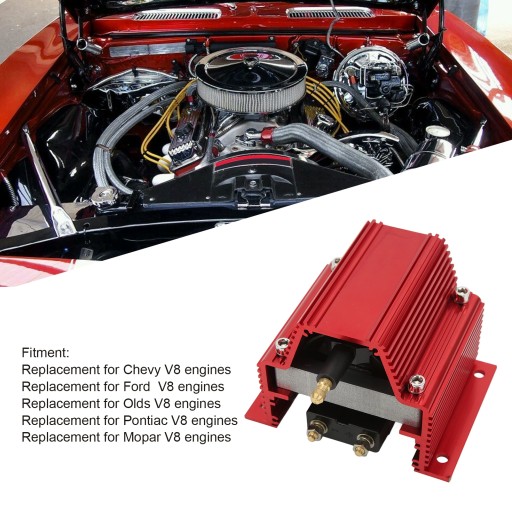 Fitment:
Replacement for Chevy V8 engines
Replacement for Ford  V8 engines
Replacement for Olds V8 engines
Replacement for Pontiac V8 engines
Replacement for Mopar V8 engines