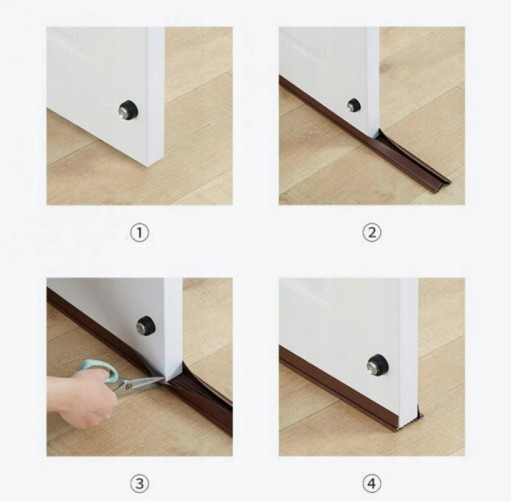 ①

②

③

④