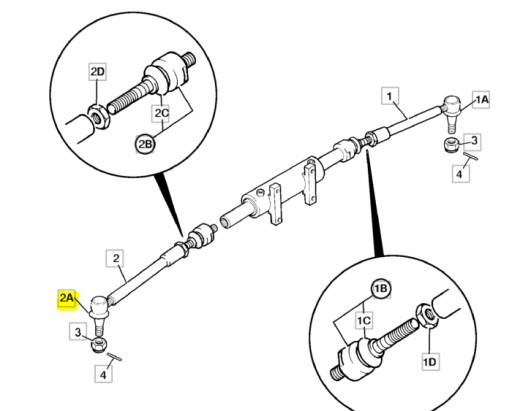 2D
2C
2B
1
1A
3
4
2
2A
3
4
1B
1C
1D