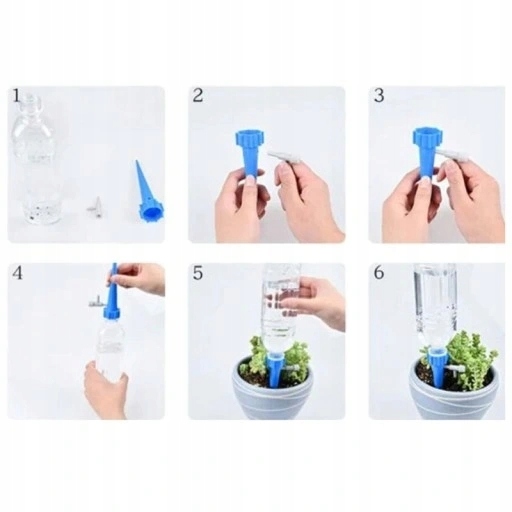 1

2

3

4

5

6