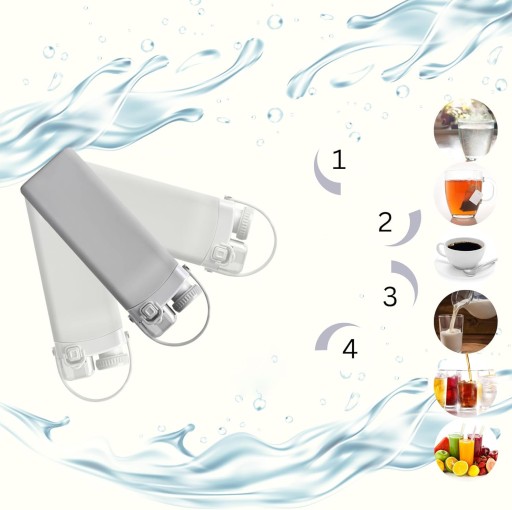 1

2

3

4