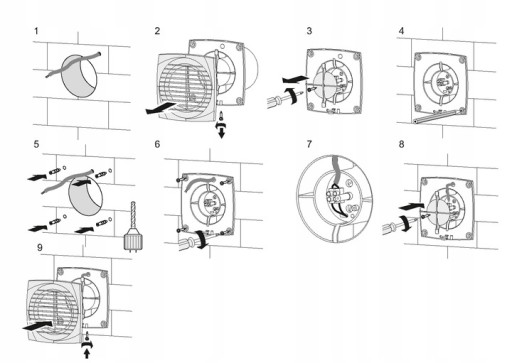 1
2
3
4
5
6
7
8
9