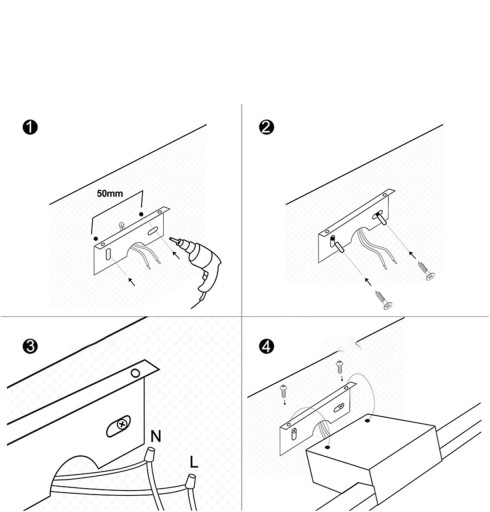 1

50mm

2

3

N

L

4