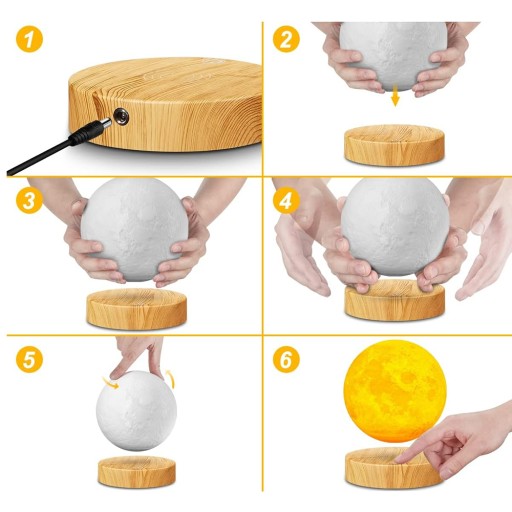 1

2

3

4

5

6