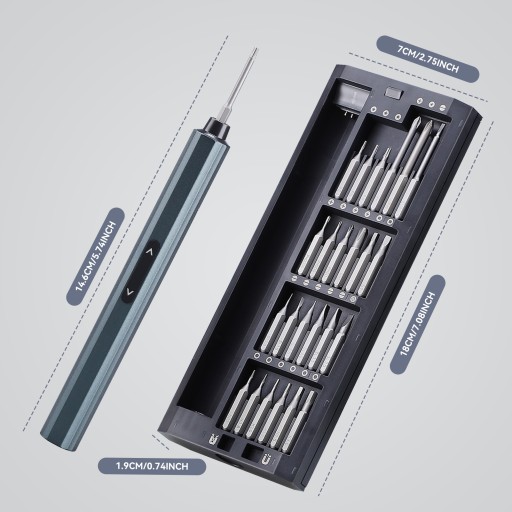 7CM/2.75INCH

14.6CM/5.74INCH

18CM/7.08INCH

1.9CM/0.74INCH