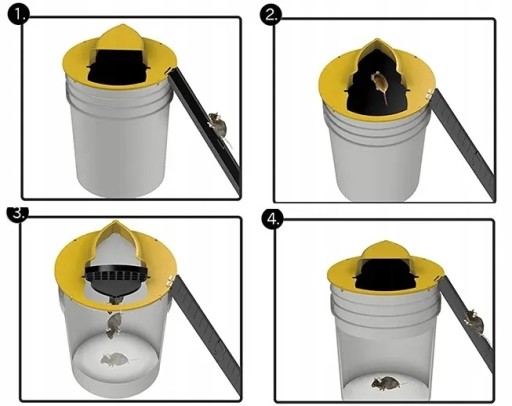 1.

2.

3.

4.